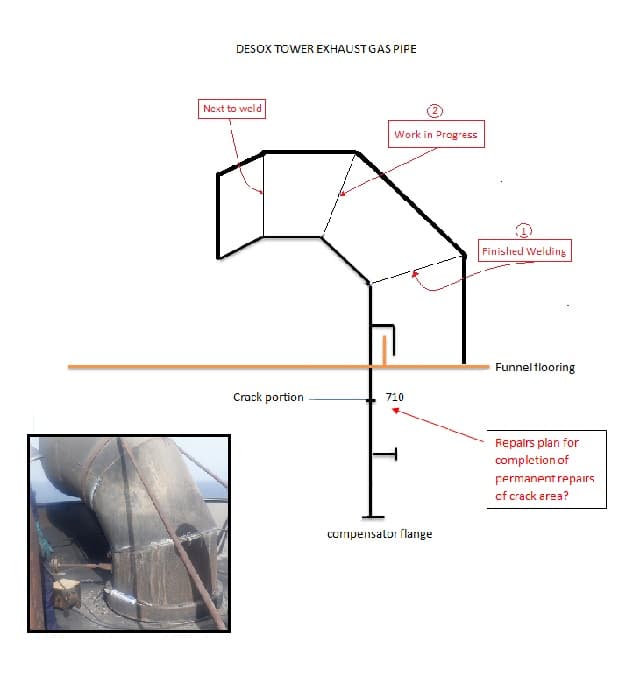 DESOX TOWER EXHAUST GAS PIPE

Next to weld

②
Work in Progress

①
Finished Welding

Funnel flooring

Crack portion

710

Repairs plan for completion of permanent repairs of crack area?

compensator flange